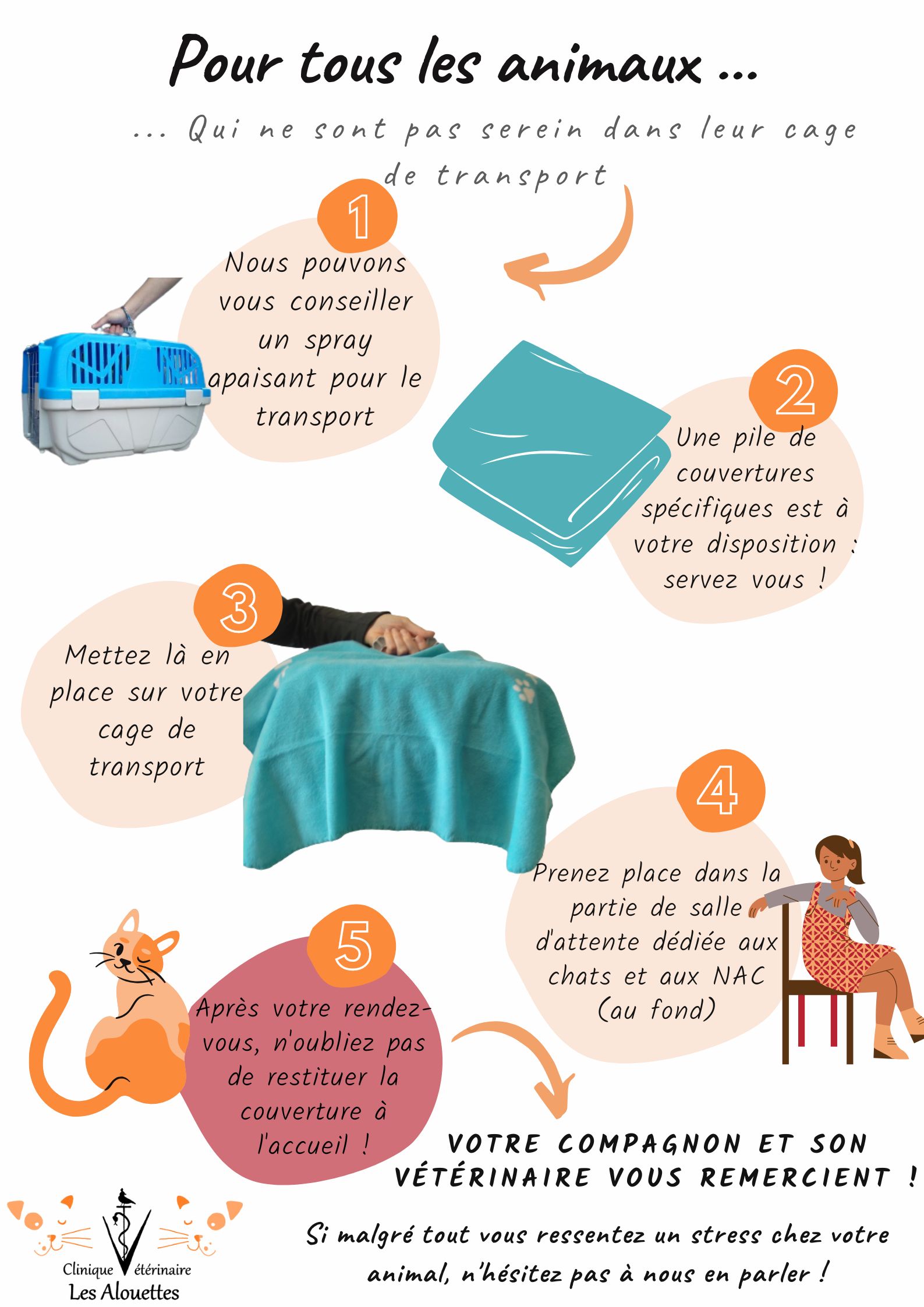 Pour tous les animaux ...

... Qui ne sont pas serein dans leur cage de transport

1

Nous pouvons vous conseiller un spray apaisant pour le transport

2

Une pile de couvertures spécifiques est à votre disposition : servez vous !

3

Mettez là en place sur votre cage de transport

4

Prenez place dans la partie de salle d'attente dédiée aux chats et aux NAC (au fond)

5

Après votre rendez-vous, n'oubliez pas de restituer la couverture à l'accueil !

VOTRE COMPAGNON ET SON VÉTÉRINAIRE VOUS REMERCIENT !

Si malgré tout vous ressentez un stress chez votre animal, n'hésitez pas à nous en parler !

Clinique Vétérinaire
Les Alouettes